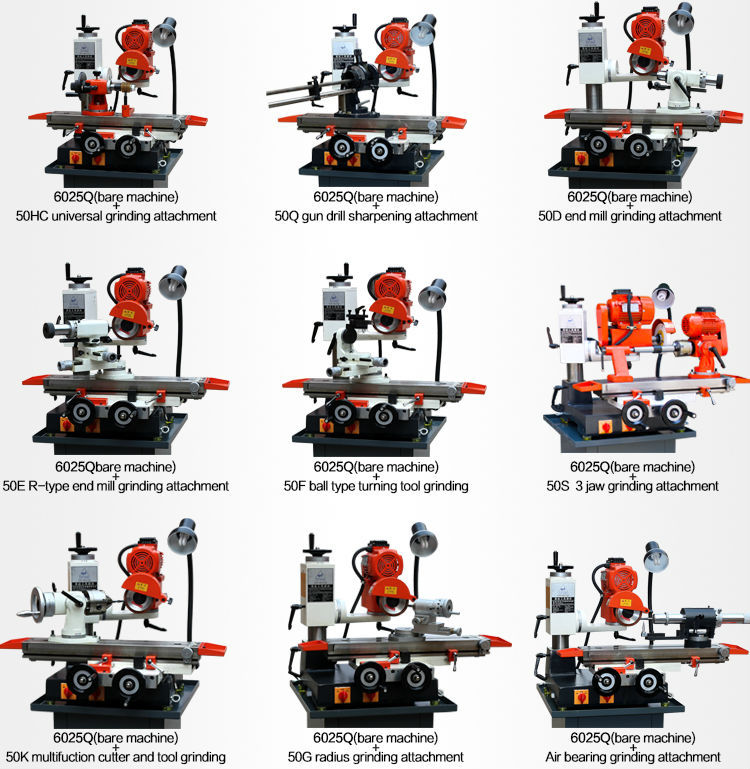 6025Q(bare machine)
+
50HC universal grinding attachment

6025Q(bare machine)
+
50Q gun drill sharpening attachment

6025Q(bare machine)
+
50D end mill grinding attachment

6025Qbare machine)
+
50E R-type end mill grinding attachment

6025Q(bare machine)
+
50F ball type turning tool grinding

6025Q(bare machine)
+
50S 3 jaw grinding attachment

6025Q(bare machine)
+
50K multifuction cutter and tool grinding

6025Q(bare machine)
+
50G radius grinding attachment

6025Q(bare machine)
+
Air bearing grinding attachment