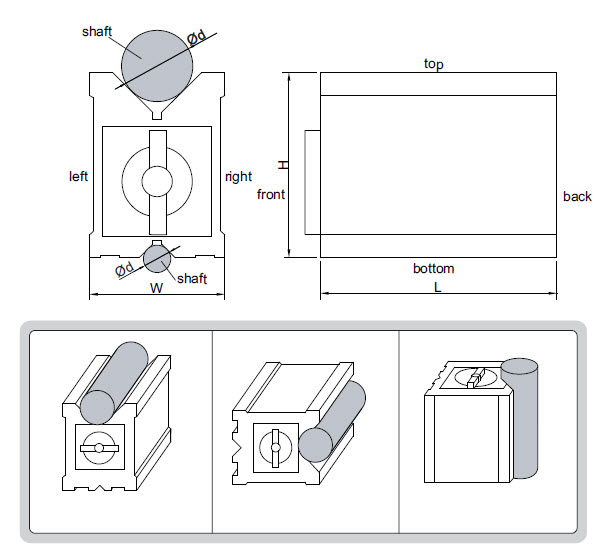 shaft
Ød
left
right
Ød
shaft
W
top
H
front
back
bottom
L