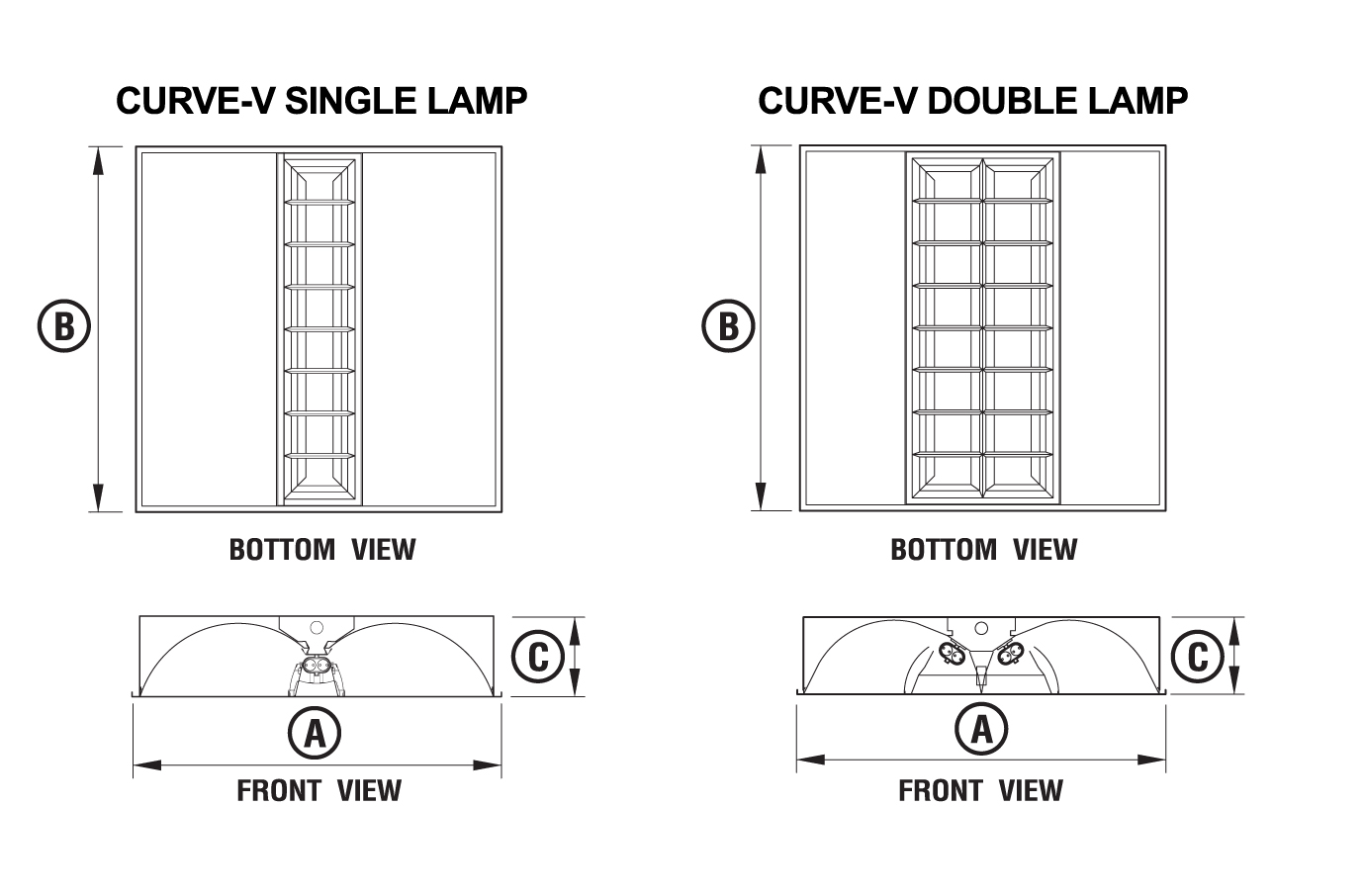 CURVE-V SINGLE LAMP

B

BOTTOM VIEW

C

A

FRONT VIEW

CURVE-V DOUBLE LAMP

B

BOTTOM VIEW

C

A

FRONT VIEW