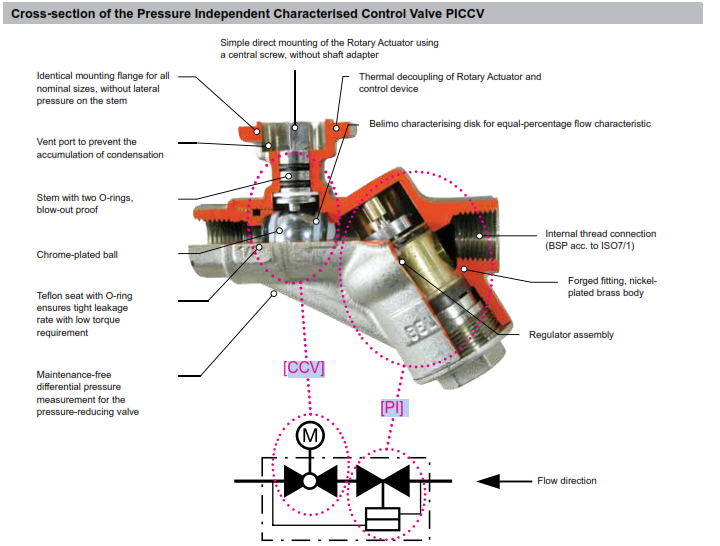 Cross-section of the Pressure Independent Characterised Control Valve PICCV

Simple direct mounting of the Rotary Actuator using a central screw, without shaft adapter

Identical mounting flange for all nominal sizes, without lateral pressure on the stem

Thermal decoupling of Rotary Actuator and control device

Belimo characterising disk for equal-percentage flow characteristic

Vent port to prevent the accumulation of condensation

Stem with two O-rings, blow-out proof

Chrome-plated ball

Teflon seat with O-ring ensures tight leakage rate with low torque requirement

Maintenance-free differential pressure measurement for the pressure-reducing valve

Internal thread connection (BSP acc. to ISO7/1)

Forged fitting, nickel-plated brass body

Regulator assembly

[CCV]

[PI]

M

Flow direction